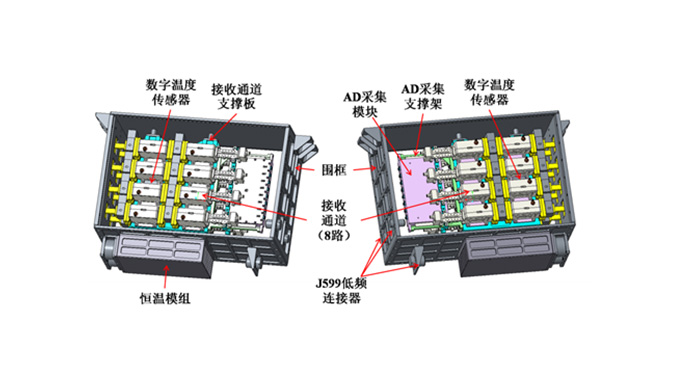 数字温度传感器

接收通道支撑板

AD采集模块

AD采集支撑架

数字温度传感器

围框

接收通道（8路）

J599低频连接器

恒温模组